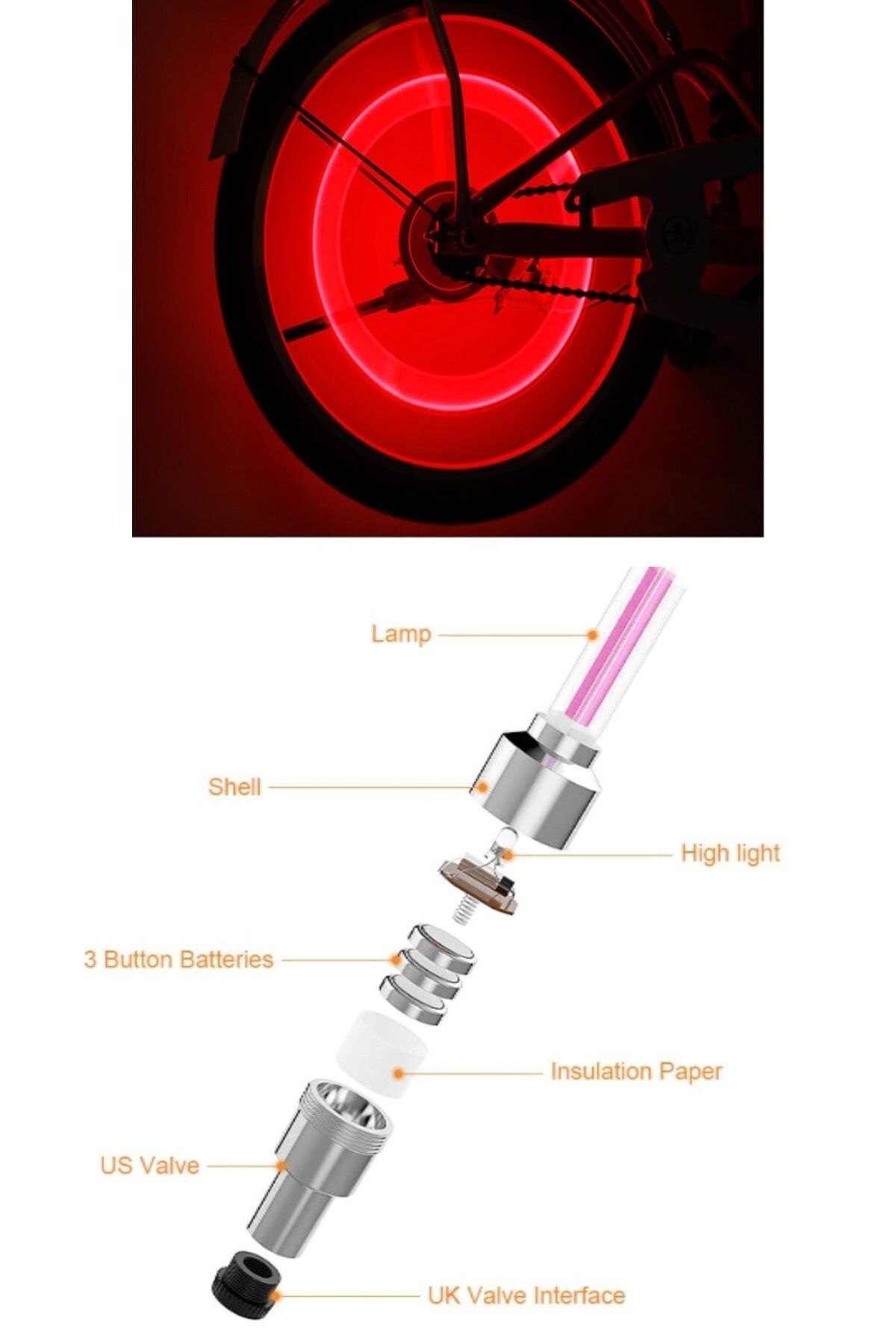 Lamp

Shell

High light

3 Button Batteries

Insulation Paper

US Valve

UK Valve Interface